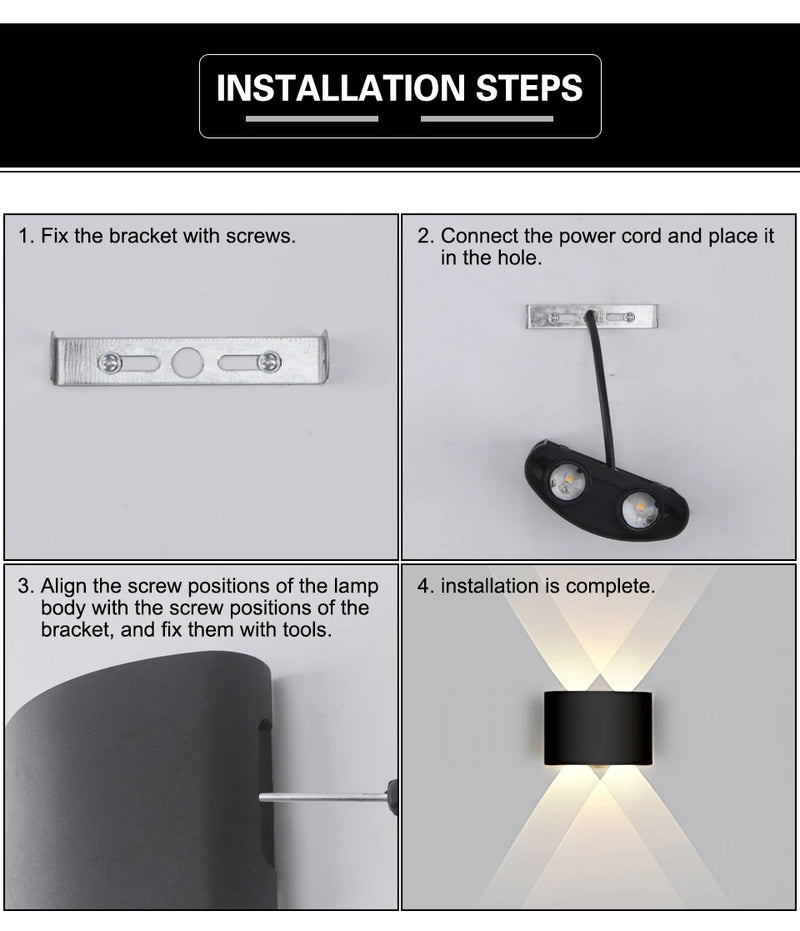 INSTALLATION STEPS

1. Fix the bracket with screws.

2. Connect the power cord and place it in the hole.

3. Align the screw positions of the lamp body with the screw positions of the bracket, and fix them with tools.

4. installation is complete.