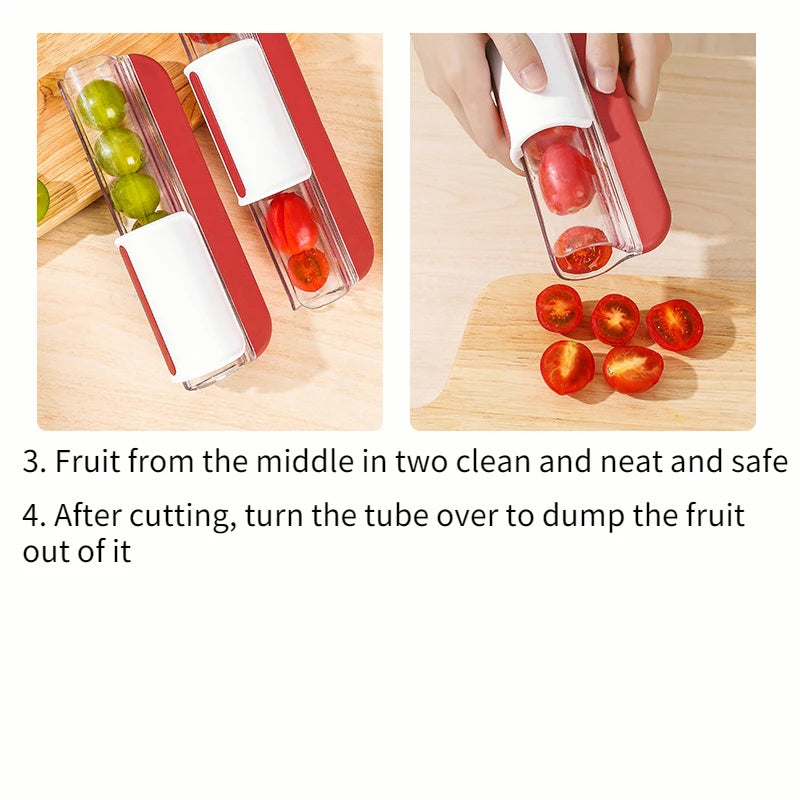 3. Fruit from the middle in two clean and neat and safe

4. After cutting, turn the tube over to dump the fruit out of it